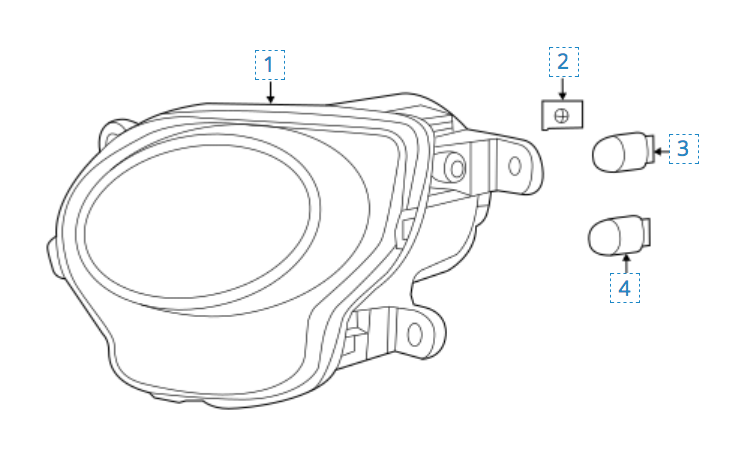 1
2
3
4